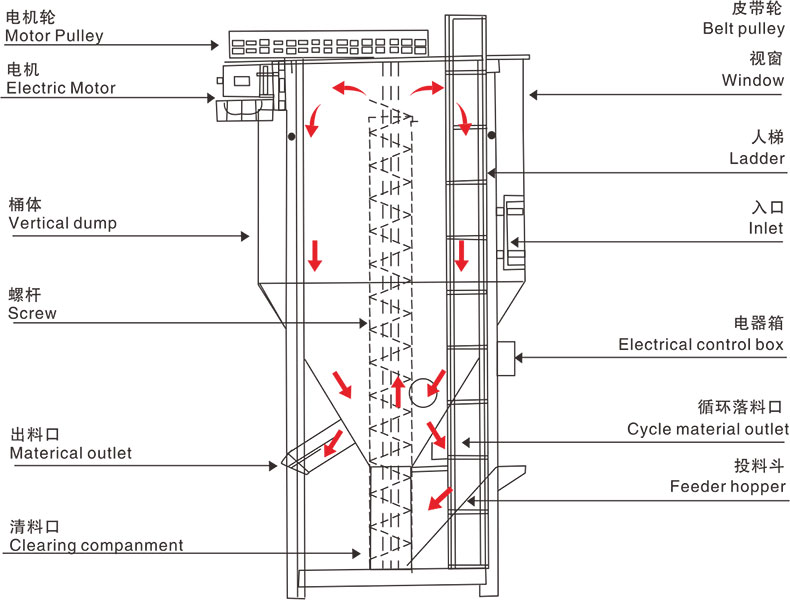 电机轮
Motor Pulley

电机
Electric Motor

桶体
Vertical dump

螺杆
Screw

出料口
Materical outlet

清料口
Clearing companment

皮带轮
Belt pulley

视窗
Window

人梯
Ladder

入口
Inlet

电器箱
Electrical control box

循环落料口
Cycle material outlet

投料斗
Feeder hopper